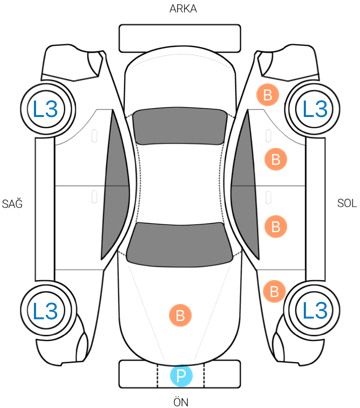 ARKA

L3

B

L3

B

SAĞ

SOL

B

B

L3

B

L3

P

ÖN