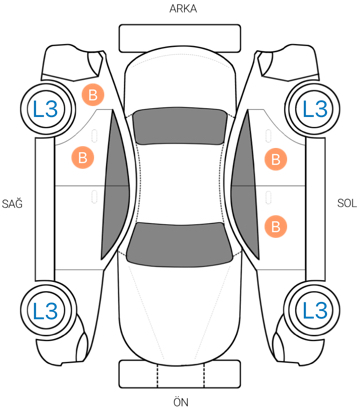 ARKA

L3

B

L3

B

B

SAĞ

SOL

B

L3

L3

ÖN