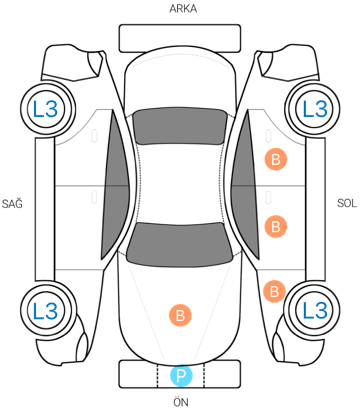 ARKA

L3

L3

B

SAĞ

SOL

B

B

L3

L3

B

P

ÖN