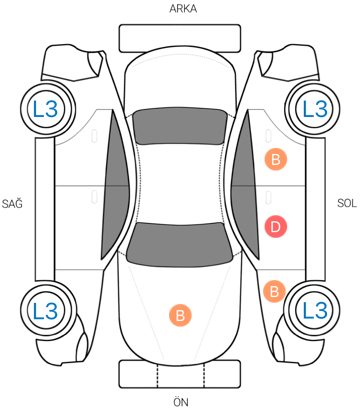 ARKA

L3

L3

B

SAĞ

SOL

D

B

L3

B

L3

ÖN