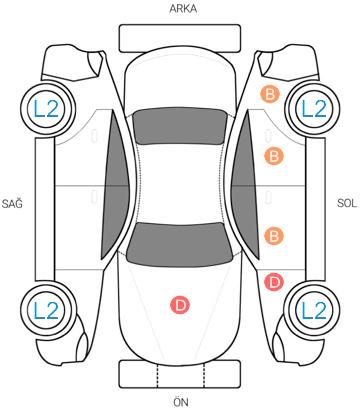 ARKA

L2
B
L2
B

SAĞ
SOL

B
D
L2
D
L2

ÖN